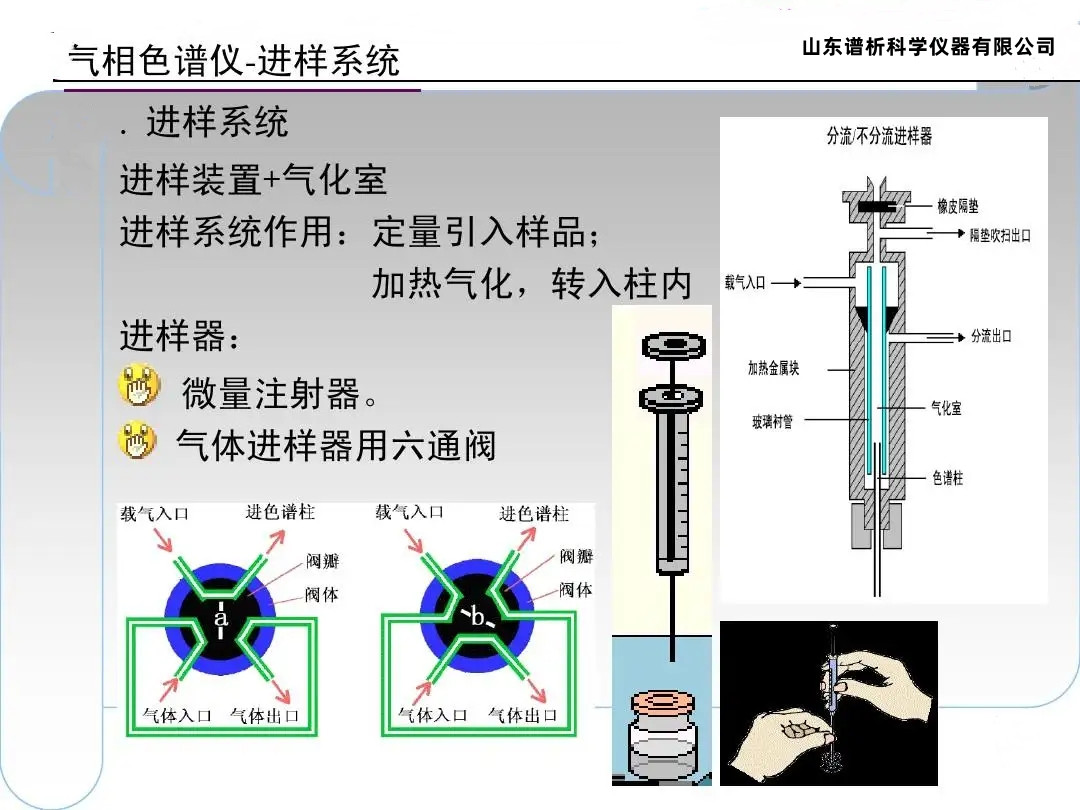 气相色谱仪-进样系统

山东谱析科学仪器有限公司

. 进样系统

进样装置+气化室

进样系统作用：定量引入样品；

加热气化，转入柱内

进样器：

微量注射器。

气体进样器用六通阀

分流/不分流进样器

橡皮隔垫

隔垫吹扫出口

载气入口

分流出口

加热金属块

气化室

玻璃衬管

色谱柱

载气入口

进色谱柱

阀瓣

阀体

a

气体入口

气体出口

载气入口

进色谱柱

阀瓣

阀体

b

气体入口

气体出口